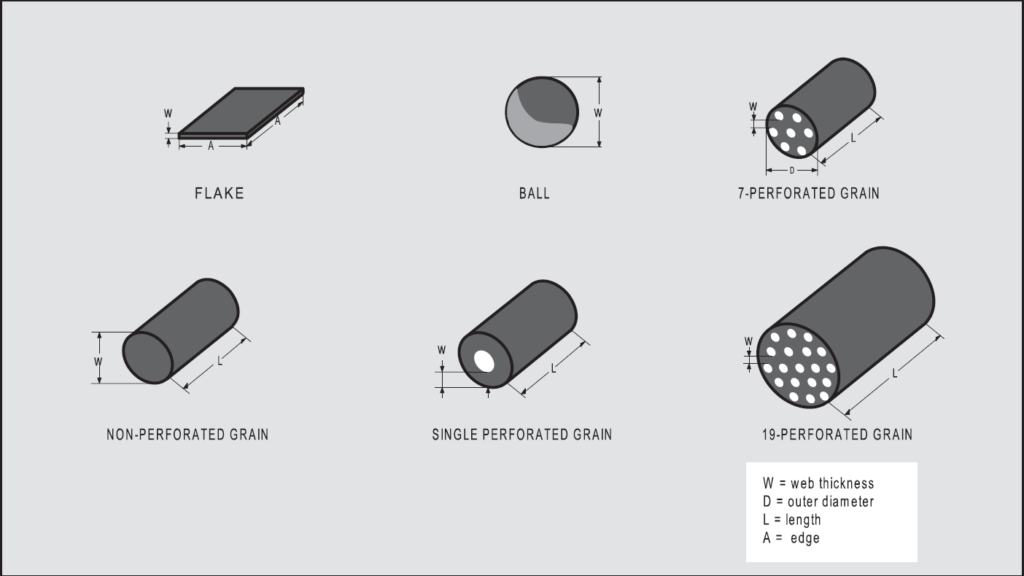 W
A
A
FLAKE

W
BALL

W
D
L
7-PERFORATED GRAIN

W
L
NON-PERFORATED GRAIN

W
L
SINGLE PERFORATED GRAIN

W
L
19-PERFORATED GRAIN

W = web thickness
D = outer diameter
L = length
A = edge